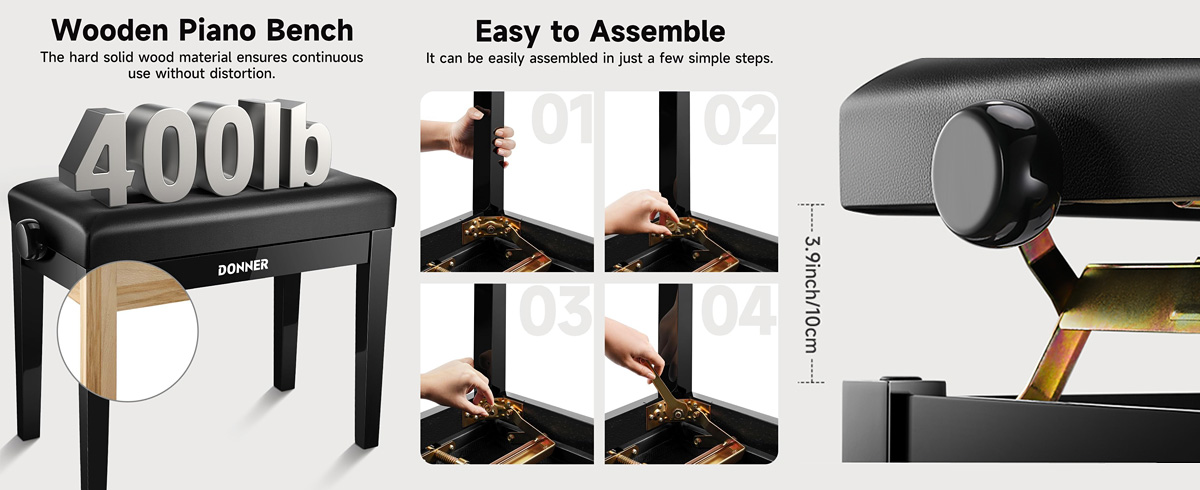 Wooden Piano Bench

The hard solid wood material ensures continuous use without distortion.

400lb

DONNER

Easy to Assemble

It can be easily assembled in just a few simple steps.

01

02

03

04

3.9inch/10cm